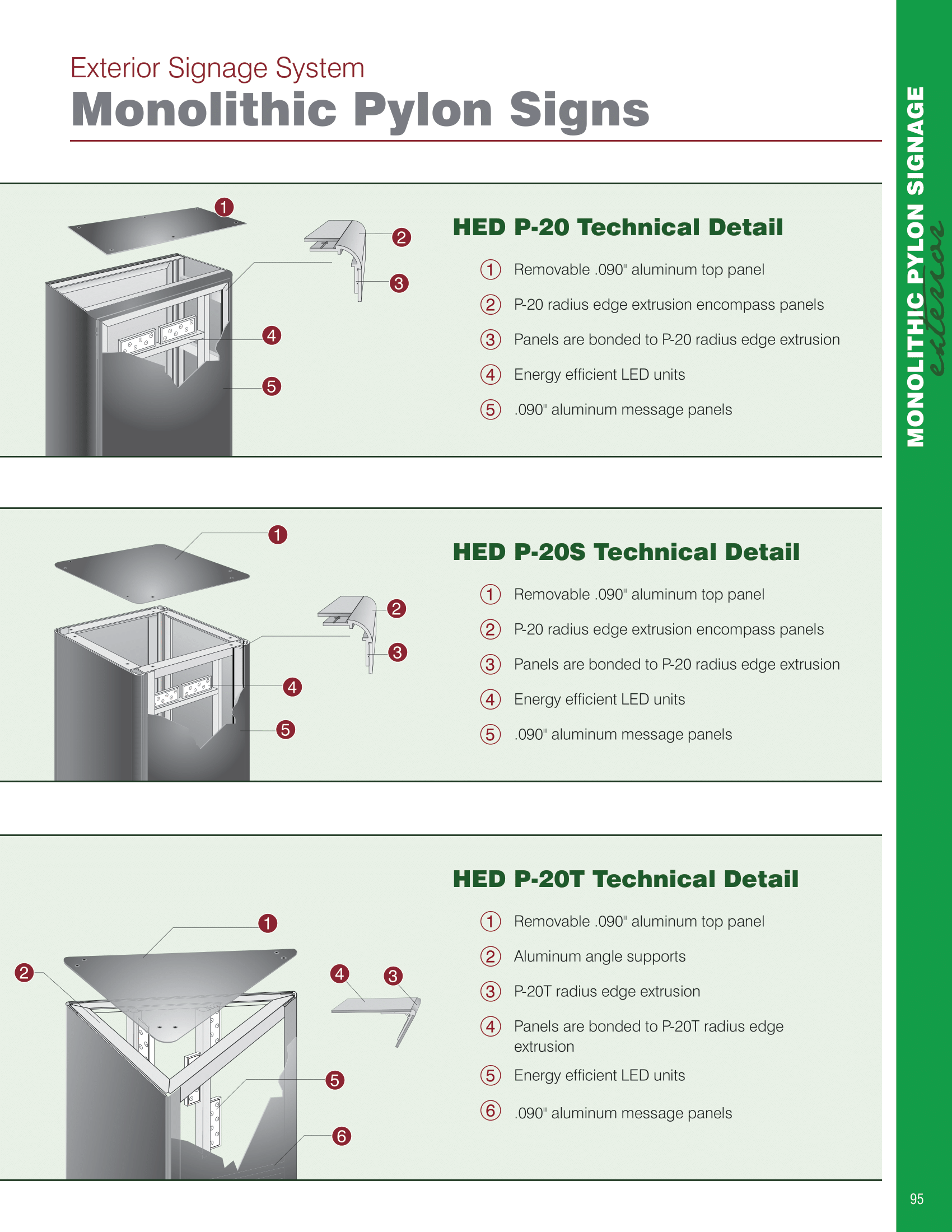 Exterior Signage System
Monolithic Pylon Signs

1 2 3 4 5

HED P-20 Technical Detail

1 Removable .090" aluminum top panel
2 P-20 radius edge extrusion encompass panels
3 Panels are bonded to P-20 radius edge extrusion
4 Energy efficient LED units
5 .090" aluminum message panels

1 2 3 4 5

HED P-20S Technical Detail

1 Removable .090" aluminum top panel
2 P-20 radius edge extrusion encompass panels
3 Panels are bonded to P-20 radius edge extrusion
4 Energy efficient LED units
5 .090" aluminum message panels

1 2 4 3 5 6

HED P-20T Technical Detail

1 Removable .090" aluminum top panel
2 Aluminum angle supports
3 P-20T radius edge extrusion
4 Panels are bonded to P-20T radius edge extrusion
5 Energy efficient LED units
6 .090" aluminum message panels

MONOLITHIC PYLON SIGNAGE
exterior

95