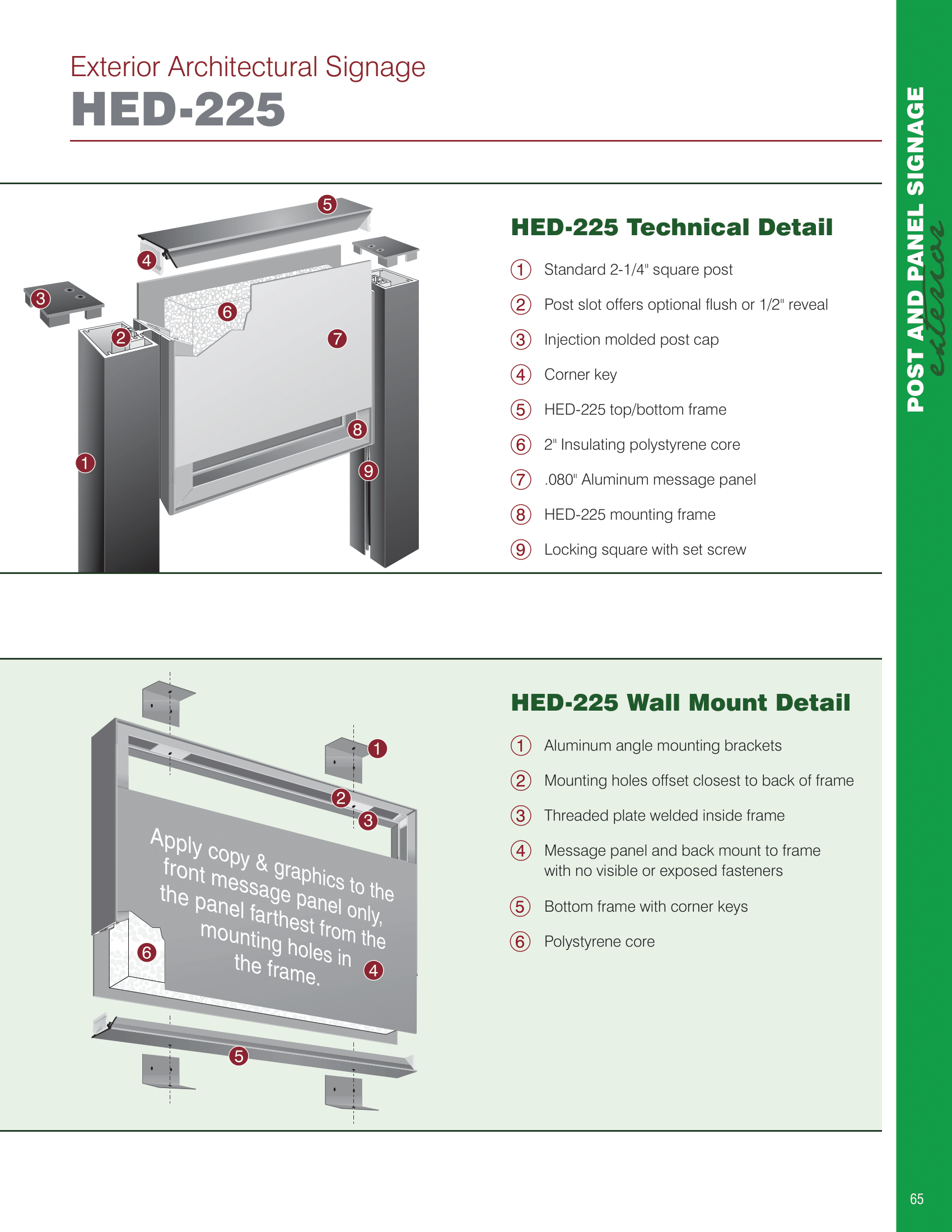 Exterior Architectural Signage
HED-225

5
4
3
6
2
7
8
1
9

HED-225 Technical Detail

1 Standard 2-1/4" square post
2 Post slot offers optional flush or 1/2" reveal
3 Injection molded post cap
4 Corner key
5 HED-225 top/bottom frame
6 2" Insulating polystyrene core
7 .080" Aluminum message panel
8 HED-225 mounting frame
9 Locking square with set screw

1
2
3
Apply copy & graphics to the front message panel only, the panel farthest from the mounting holes in the frame.
6
4
5

HED-225 Wall Mount Detail

1 Aluminum angle mounting brackets
2 Mounting holes offset closest to back of frame
3 Threaded plate welded inside frame
4 Message panel and back mount to frame with no visible or exposed fasteners
5 Bottom frame with corner keys
6 Polystyrene core

POST AND PANEL SIGNAGE
exterior

65