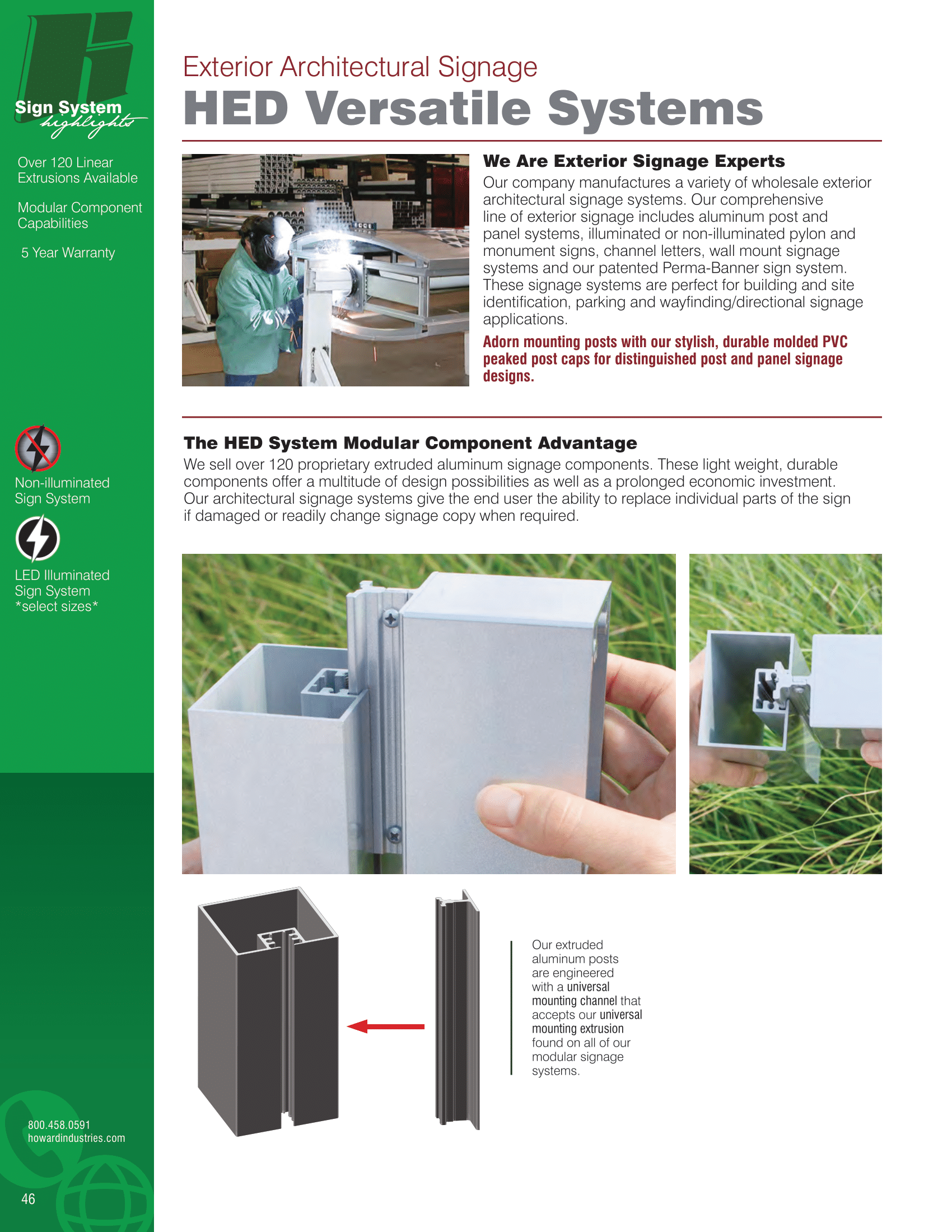 Sign System highlights

Over 120 Linear Extrusions Available

Modular Component Capabilities

5 Year Warranty

Non-illuminated Sign System

LED Illuminated Sign System *select sizes*

800.458.0591
howardindustries.com

46

Exterior Architectural Signage
HED Versatile Systems

We Are Exterior Signage Experts
Our company manufactures a variety of wholesale exterior architectural signage systems. Our comprehensive line of exterior signage includes aluminum post and panel systems, illuminated or non-illuminated pylon and monument signs, channel letters, wall mount signage systems and our patented Perma-Banner sign system. These signage systems are perfect for building and site identification, parking and wayfinding/directional signage applications.

Adorn mounting posts with our stylish, durable molded PVC peaked post caps for distinguished post and panel signage designs.

The HED System Modular Component Advantage
We sell over 120 proprietary extruded aluminum signage components. These light weight, durable components offer a multitude of design possibilities as well as a prolonged economic investment. Our architectural signage systems give the end user the ability to replace individual parts of the sign if damaged or readily change signage copy when required.

Our extruded aluminum posts are engineered with a universal mounting channel that accepts our universal mounting extrusion found on all of our modular signage systems.