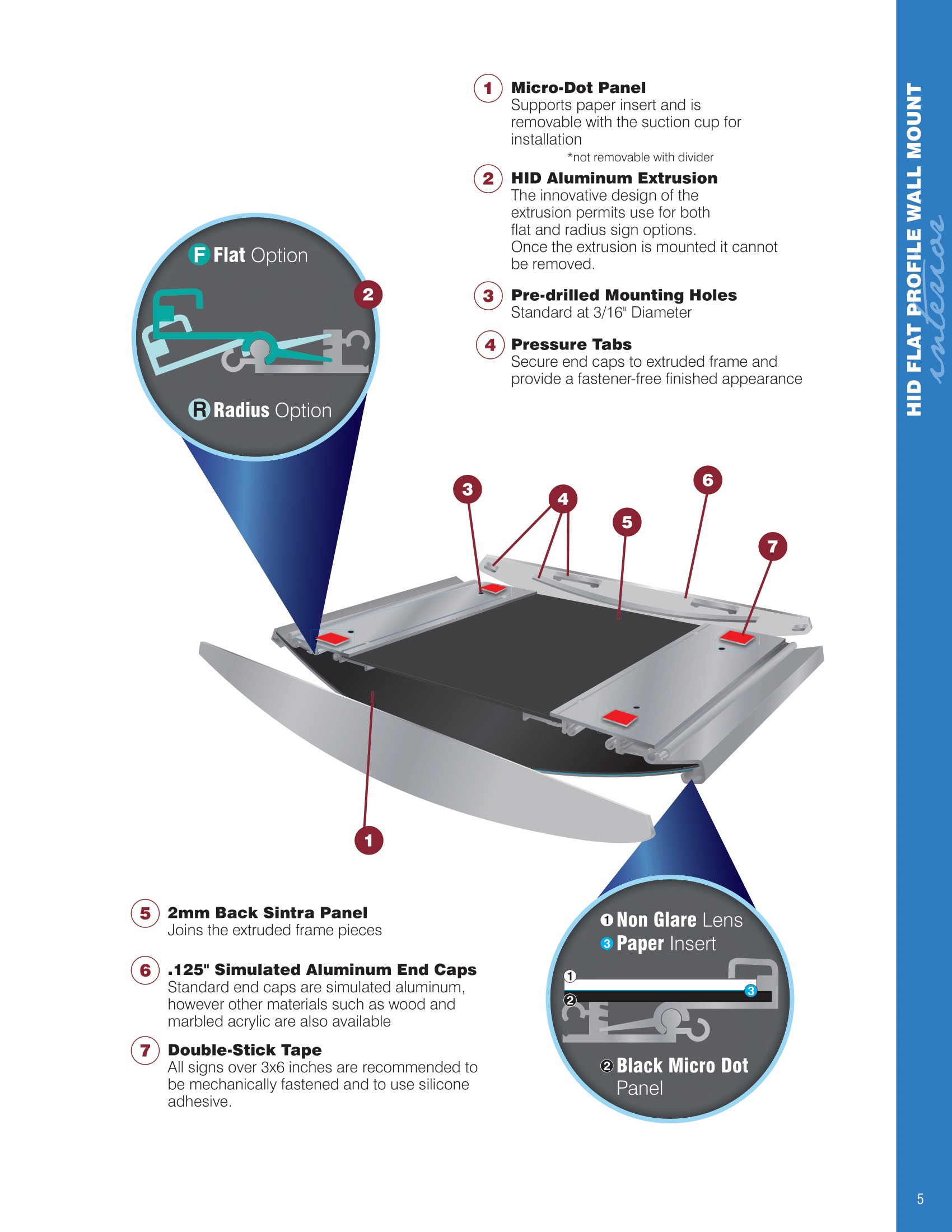 1 Micro-Dot Panel
Supports paper insert and is removable with the suction cup for installation
*not removable with divider

2 HID Aluminum Extrusion
The innovative design of the extrusion permits use for both flat and radius sign options.
Once the extrusion is mounted it cannot be removed.

3 Pre-drilled Mounting Holes
Standard at 3/16" Diameter

4 Pressure Tabs
Secure end caps to extruded frame and provide a fastener-free finished appearance

F Flat Option
2
R Radius Option

3 4 5 6 7

1

5 2mm Back Sintra Panel
Joins the extruded frame pieces

6 .125" Simulated Aluminum End Caps
Standard end caps are simulated aluminum, however other materials such as wood and marbled acrylic are also available

7 Double-Stick Tape
All signs over 3x6 inches are recommended to be mechanically fastened and to use silicone adhesive.

1 Non Glare Lens
3 Paper Insert
1
3
2
2 Black Micro Dot Panel

HID FLAT PROFILE WALL MOUNT
interior

5